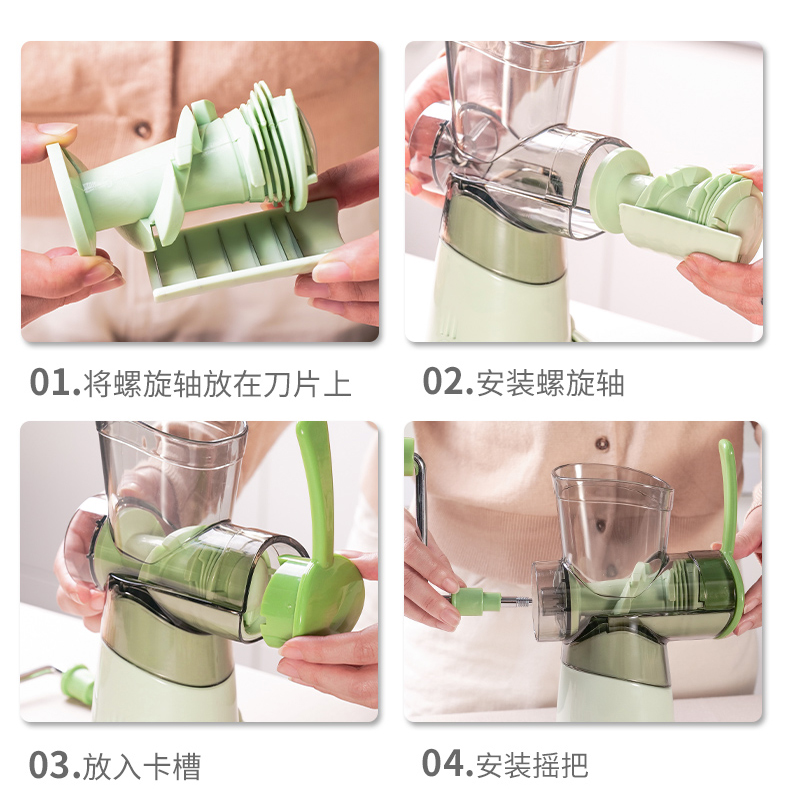 01.将螺旋轴放在刀片上

02.安装螺旋轴

03.放入卡槽

04.安装摇把